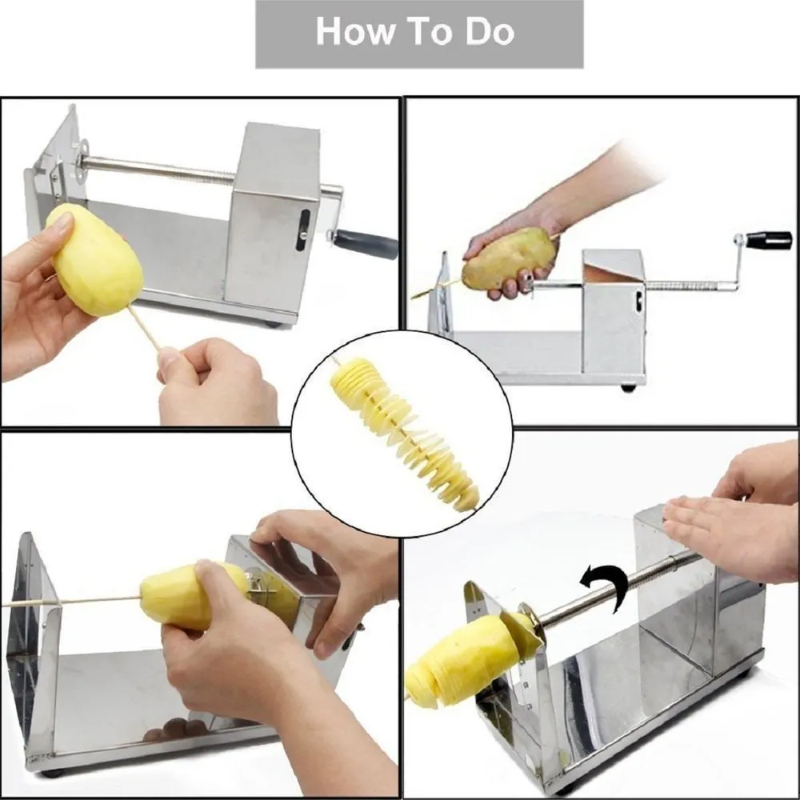 How To Do