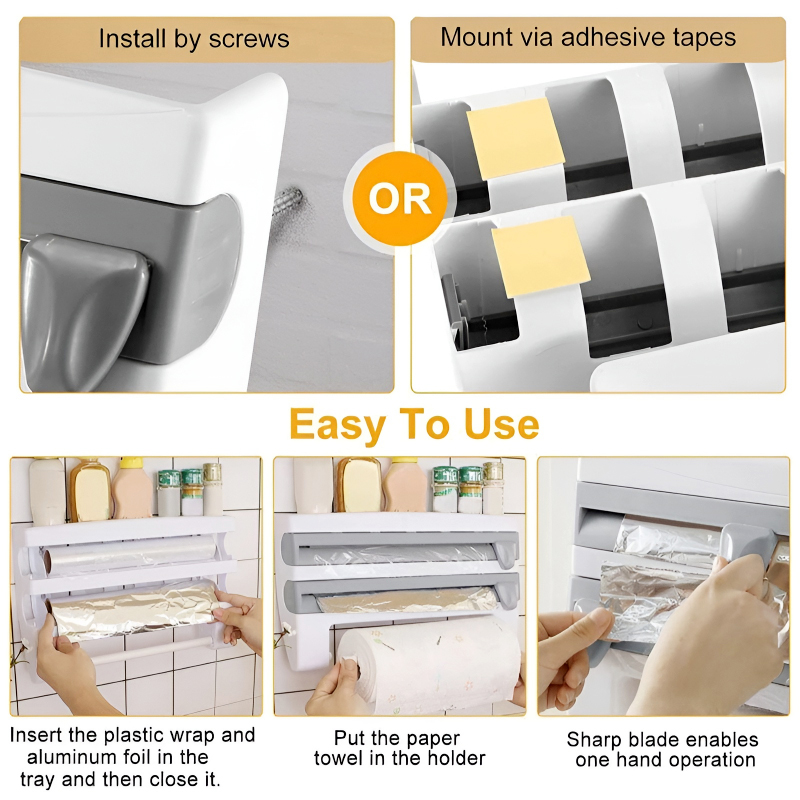 Install by screws

OR

Mount via adhesive tapes

Easy To Use

Insert the plastic wrap and aluminum foil in the tray and then close it.

Put the paper towel in the holder

Sharp blade enables one hand operation