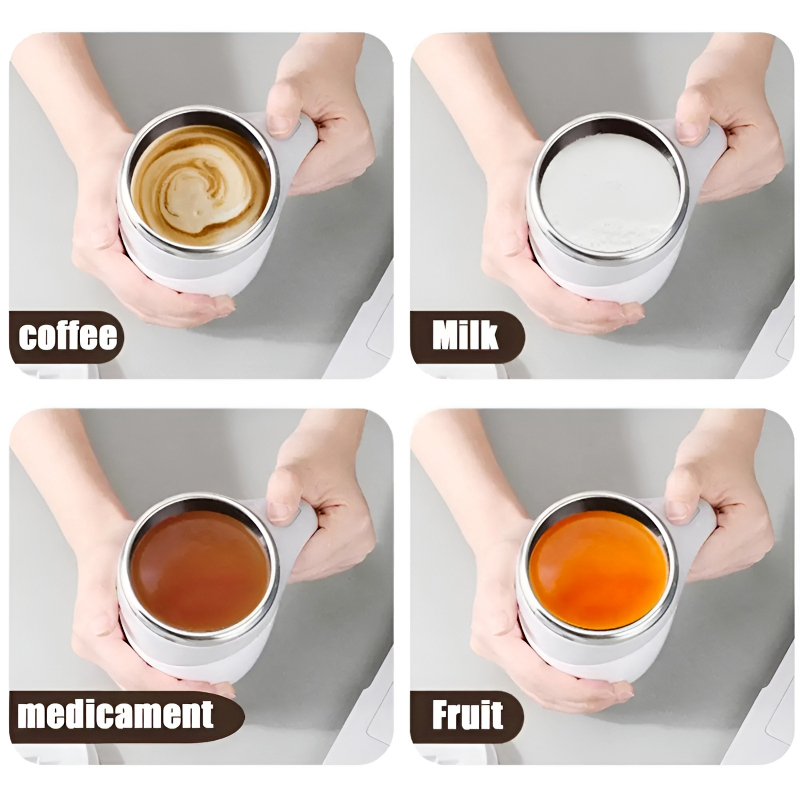 coffee

Milk

medicament

Fruit