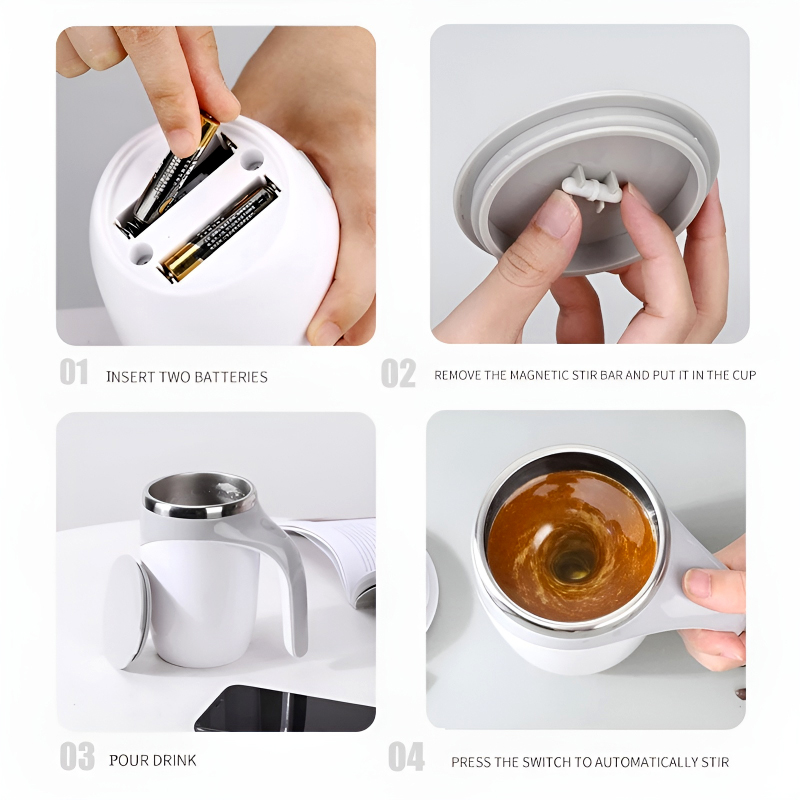 01 INSERT TWO BATTERIES

02 REMOVE THE MAGNETIC STIR BAR AND PUT IT IN THE CUP

03 POUR DRINK

04 PRESS THE SWITCH TO AUTOMATICALLY STIR