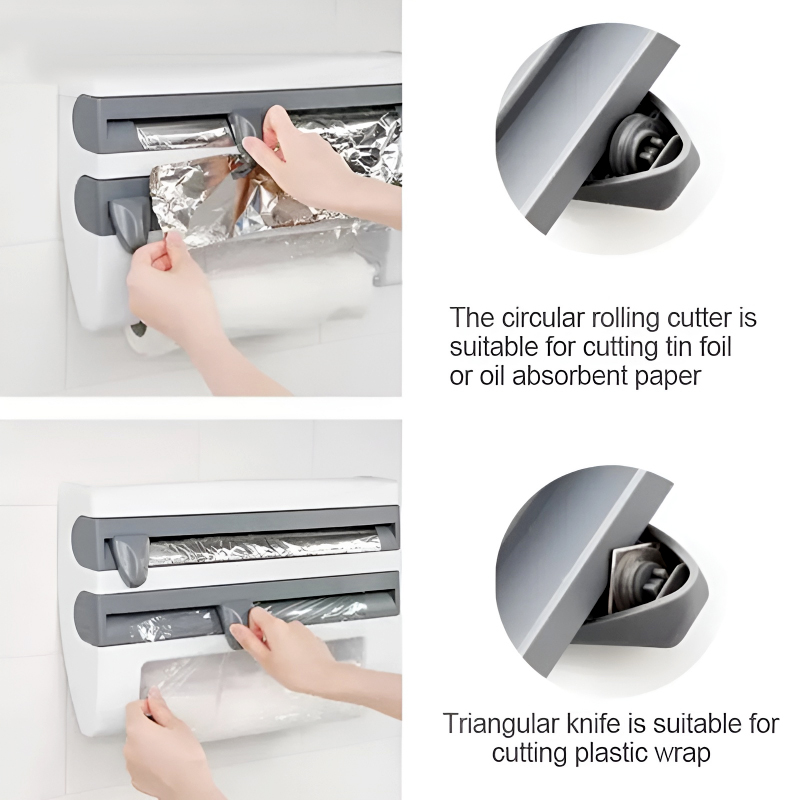 The circular rolling cutter is suitable for cutting tin foil or oil absorbent paper

Triangular knife is suitable for cutting plastic wrap