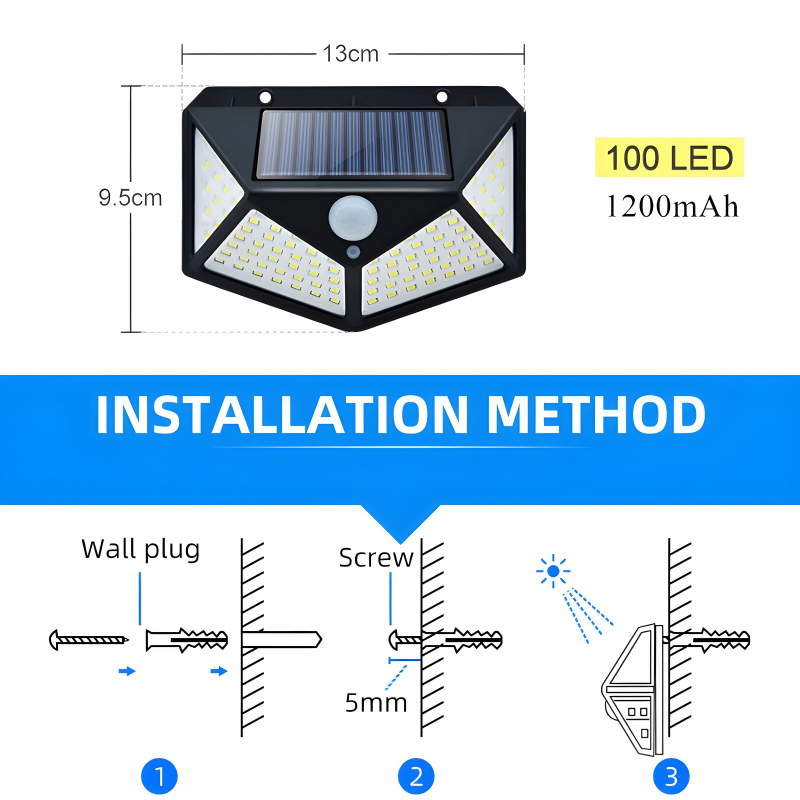 13cm

9.5cm

100 LED
1200mAh

INSTALLATION METHOD

Wall plug

Screw

5mm

1

2

3