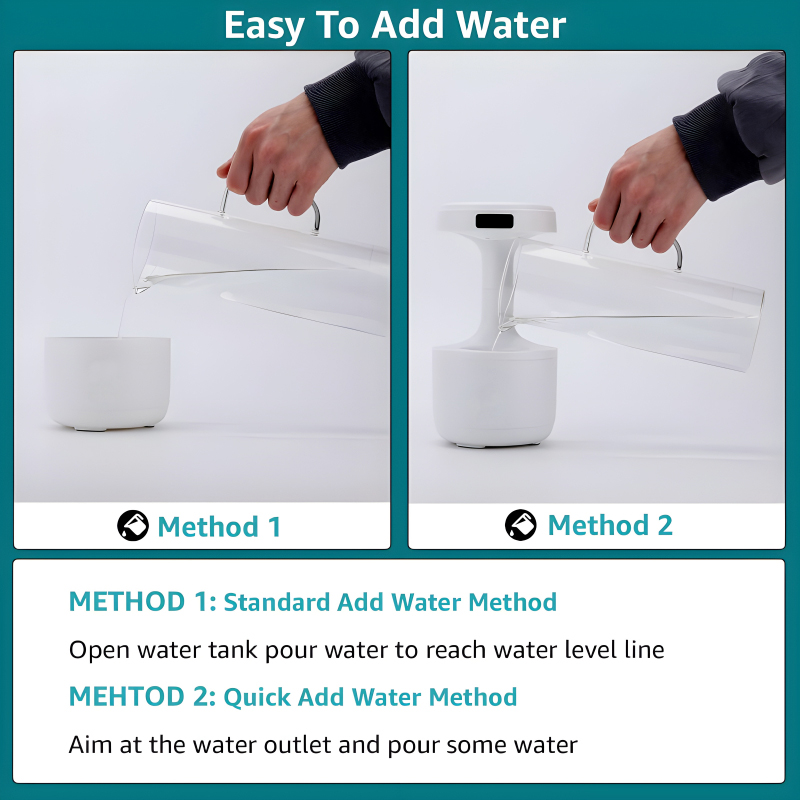 Easy To Add Water

Method 1

Method 2

METHOD 1: Standard Add Water Method

Open water tank pour water to reach water level line

MEHTOD 2: Quick Add Water Method

Aim at the water outlet and pour some water