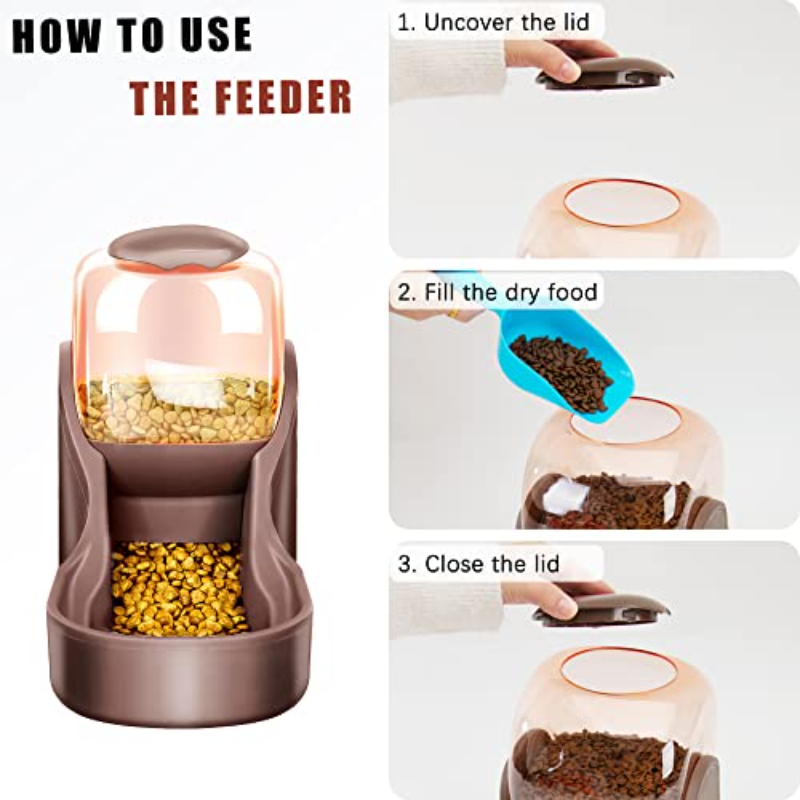 HOW TO USE
THE FEEDER

1. Uncover the lid

2. Fill the dry food

3. Close the lid