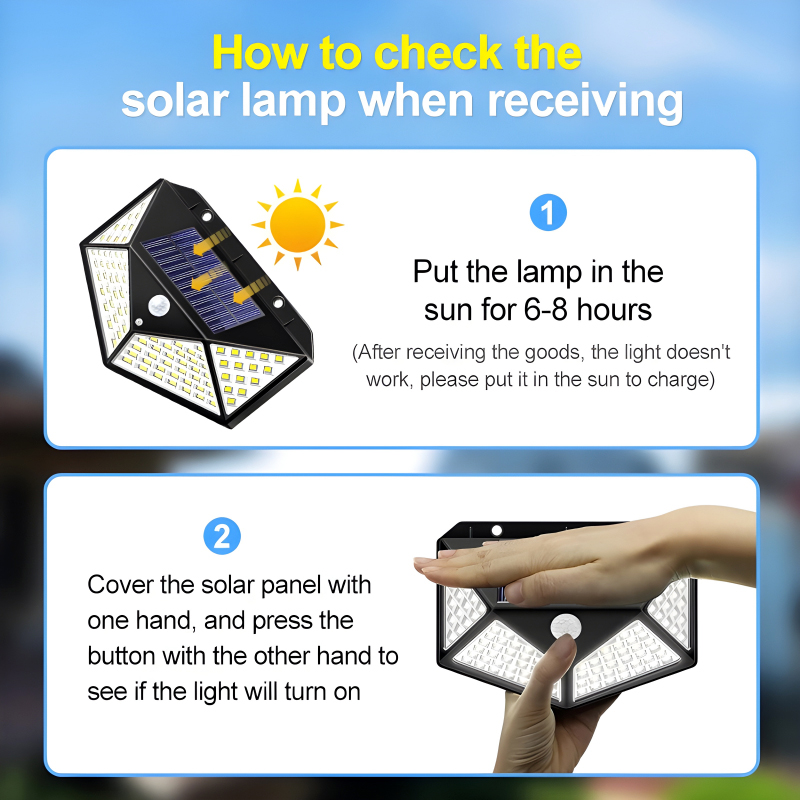 How to check the solar lamp when receiving

1

Put the lamp in the sun for 6-8 hours

(After receiving the goods, the light doesn't work, please put it in the sun to charge)

2

Cover the solar panel with one hand, and press the button with the other hand to see if the light will turn on