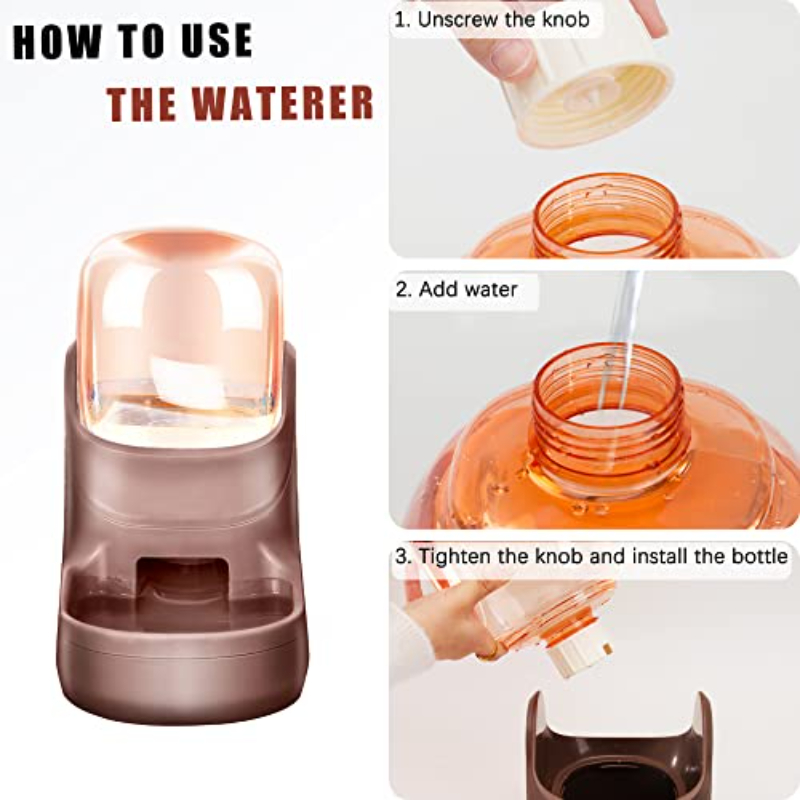 HOW TO USE
THE WATERER

1. Unscrew the knob

2. Add water

3. Tighten the knob and install the bottle